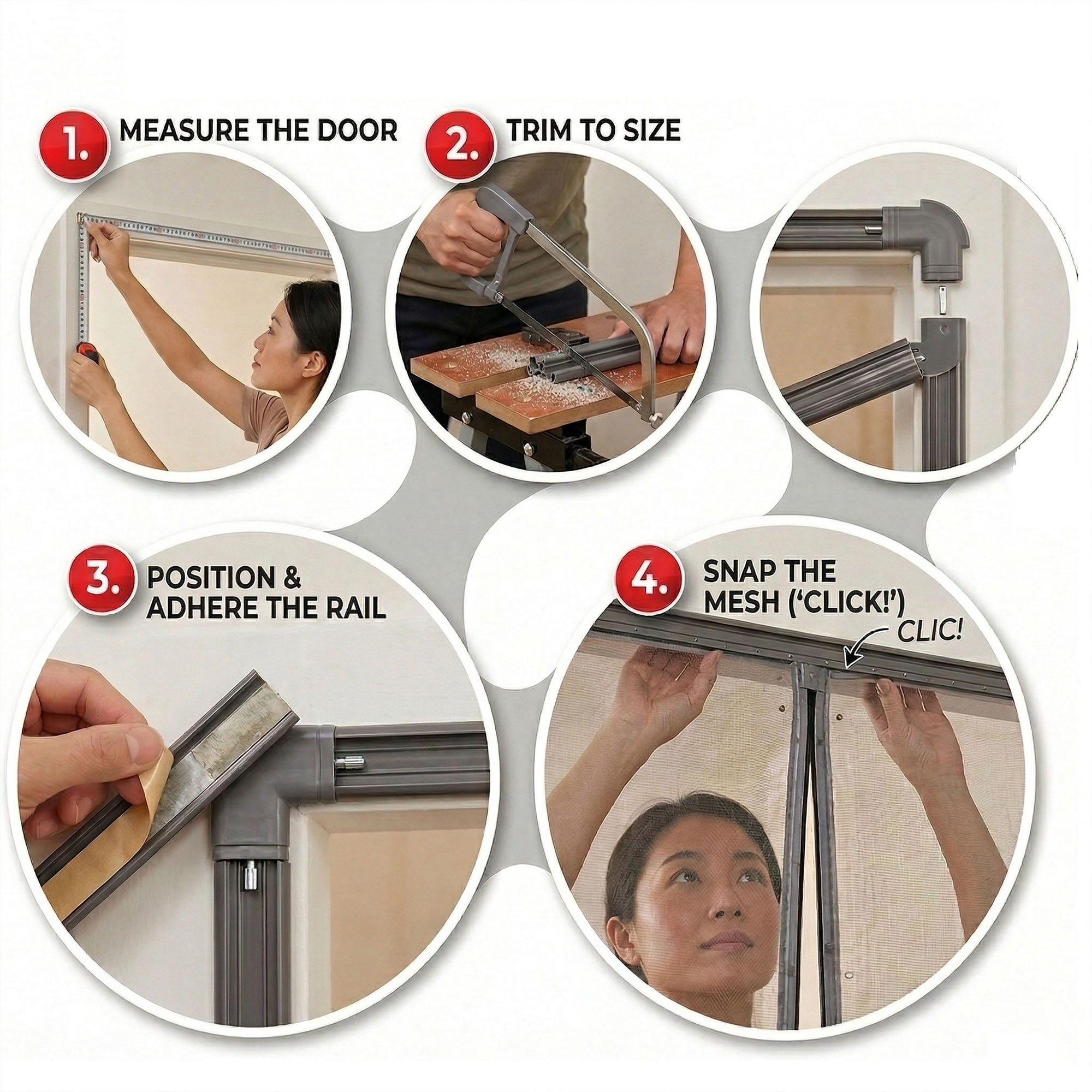 1. MEASURE THE DOOR

2. TRIM TO SIZE

3. POSITION & ADHERE THE RAIL

4. SNAP THE MESH ('CLICK!')

CLIC!