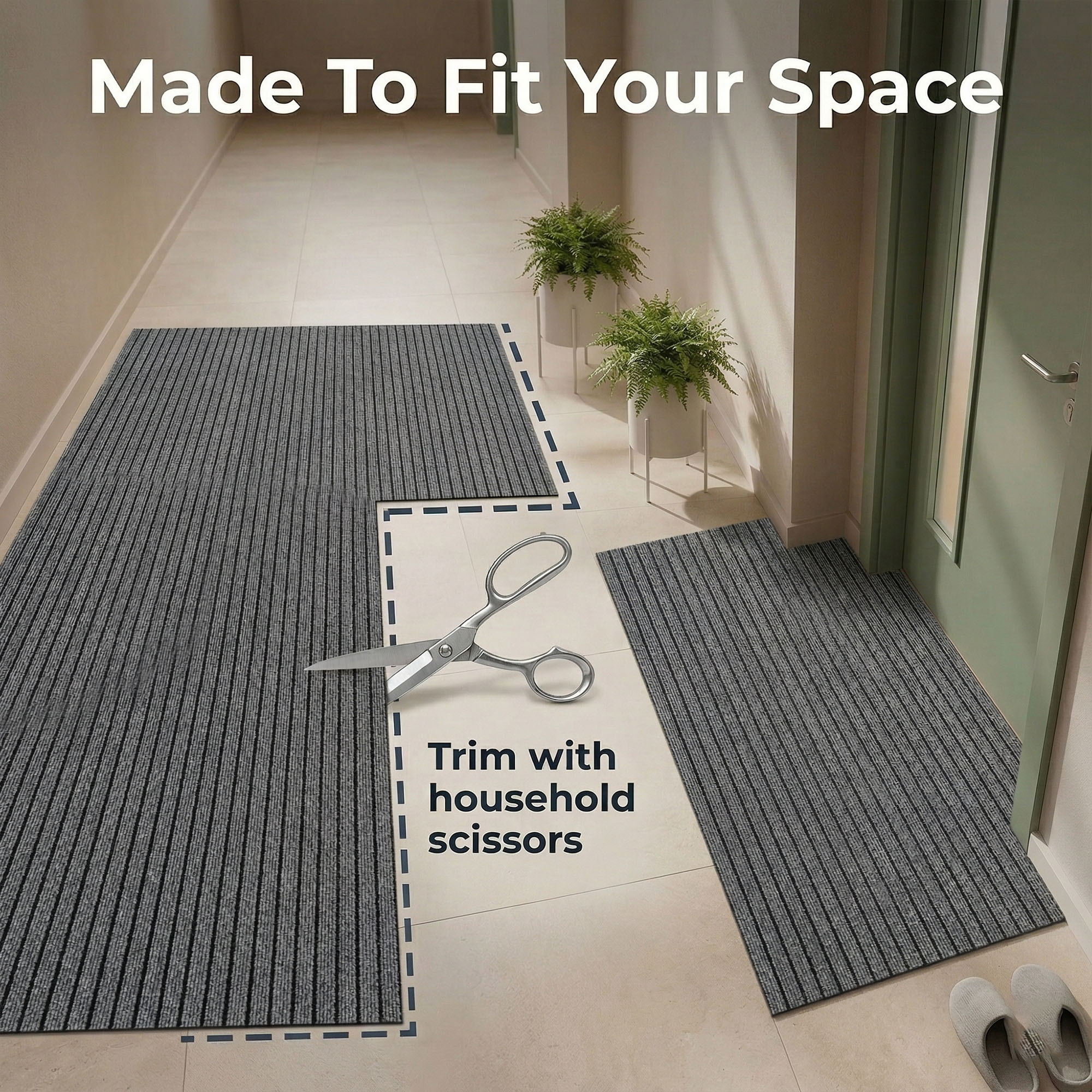 Made To Fit Your Space

Trim with household scissors