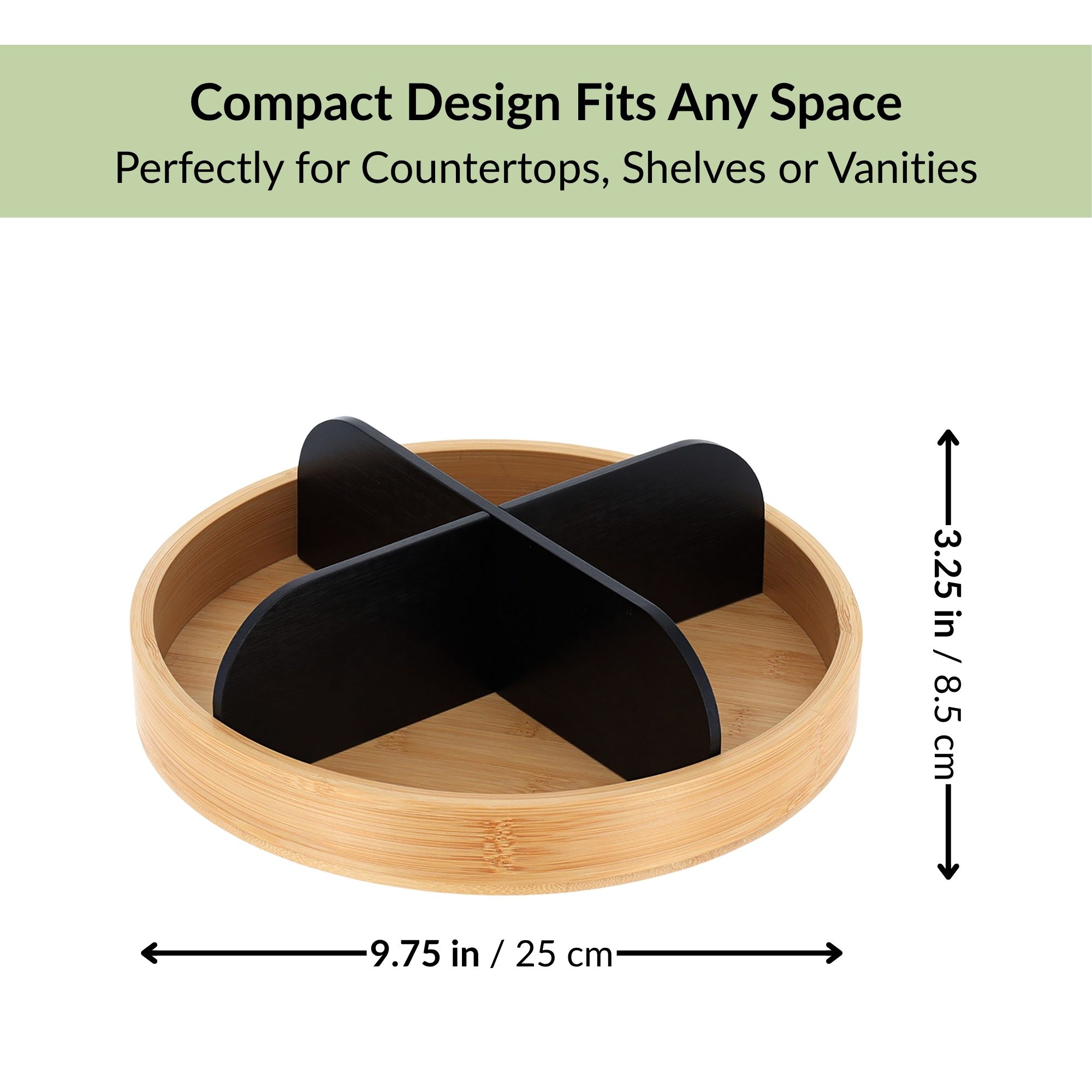 Compact Design Fits Any Space
Perfectly for Countertops, Shelves or Vanities

3.25 in / 8.5 cm

9.75 in / 25 cm