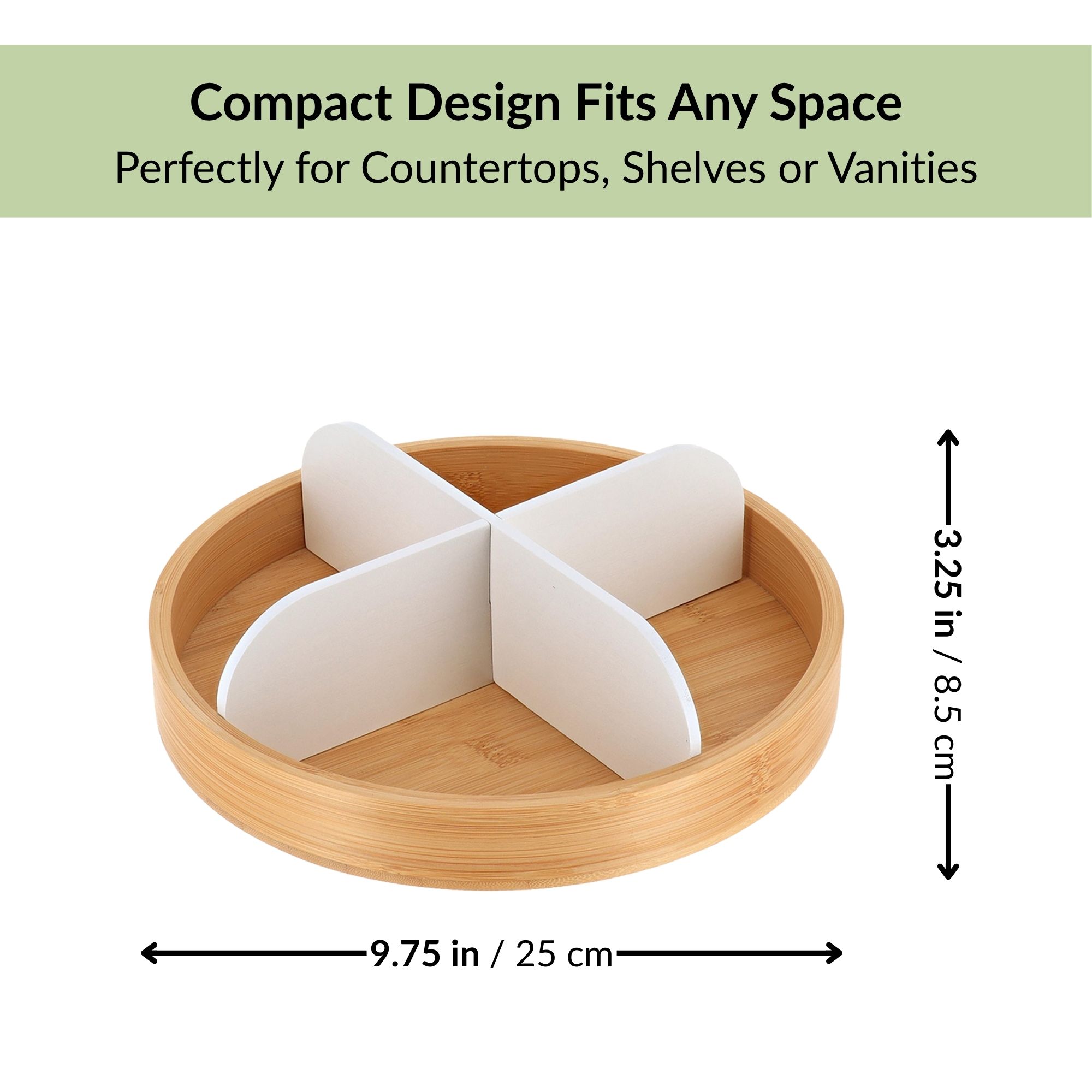 Compact Design Fits Any Space
Perfectly for Countertops, Shelves or Vanities

3.25 in / 8.5 cm

9.75 in / 25 cm