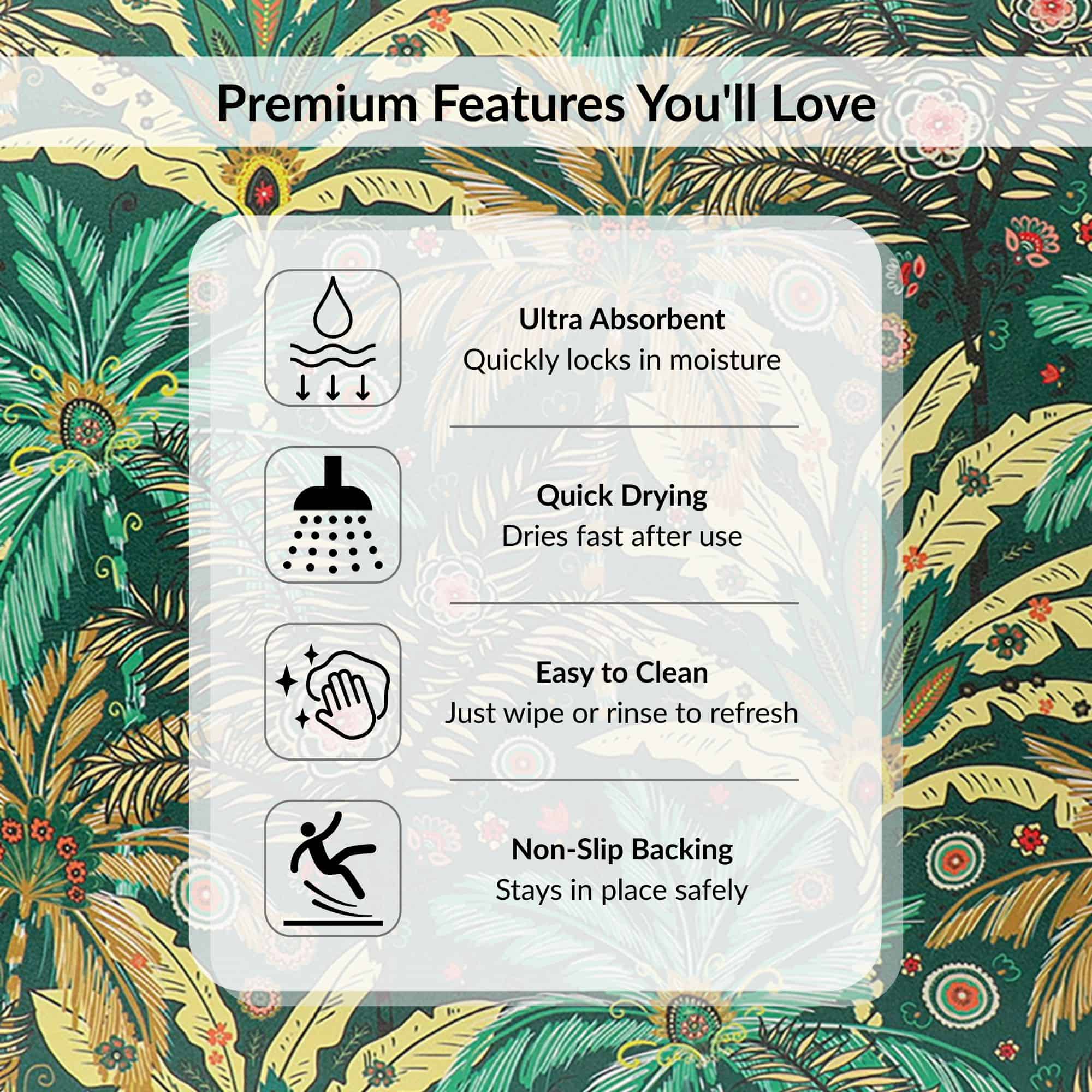 Premium Features You'll Love

Ultra Absorbent
Quickly locks in moisture

Quick Drying
Dries fast after use

Easy to Clean
Just wipe or rinse to refresh

Non-Slip Backing
Stays in place safely