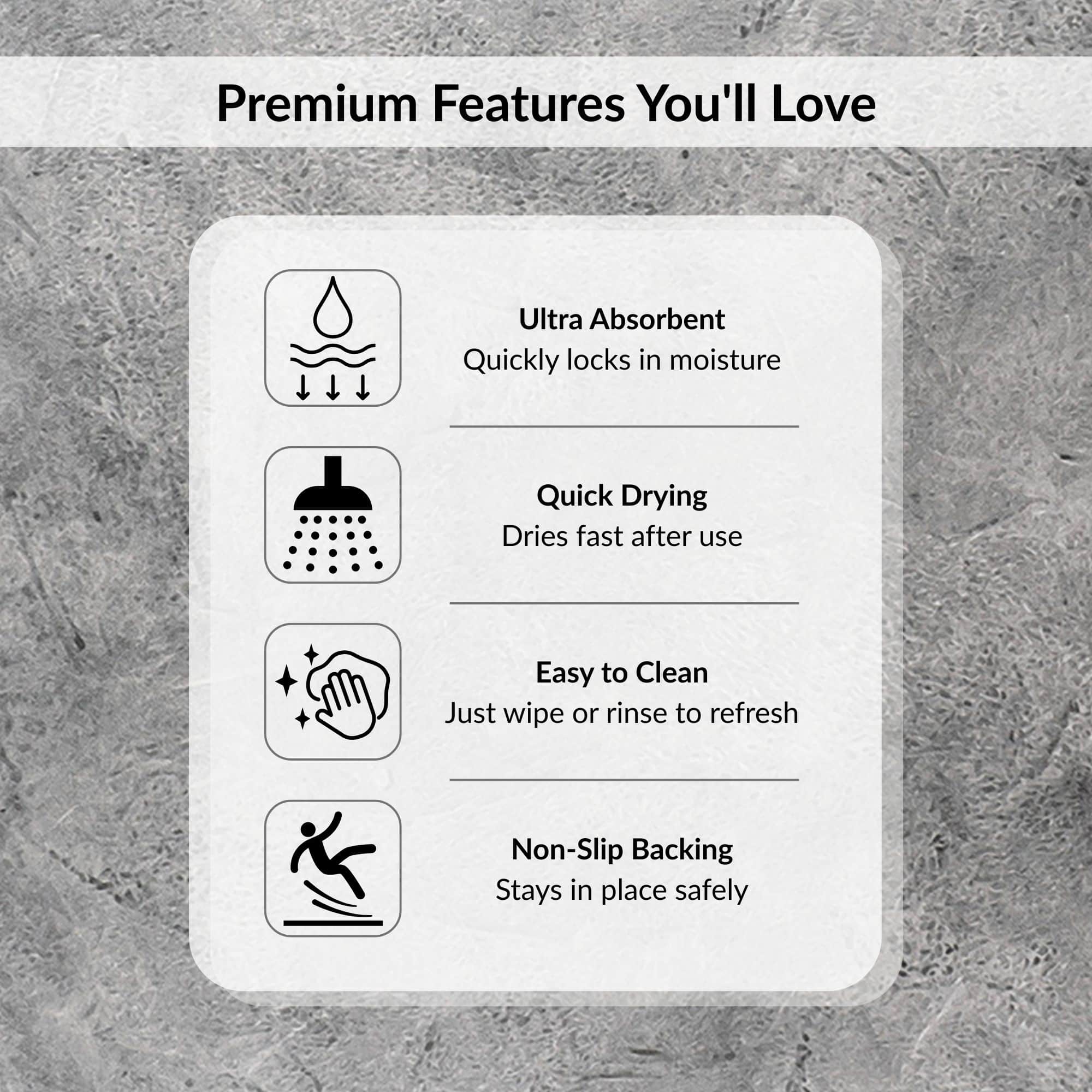 Premium Features You'll Love

Ultra Absorbent
Quickly locks in moisture

Quick Drying
Dries fast after use

Easy to Clean
Just wipe or rinse to refresh

Non-Slip Backing
Stays in place safely