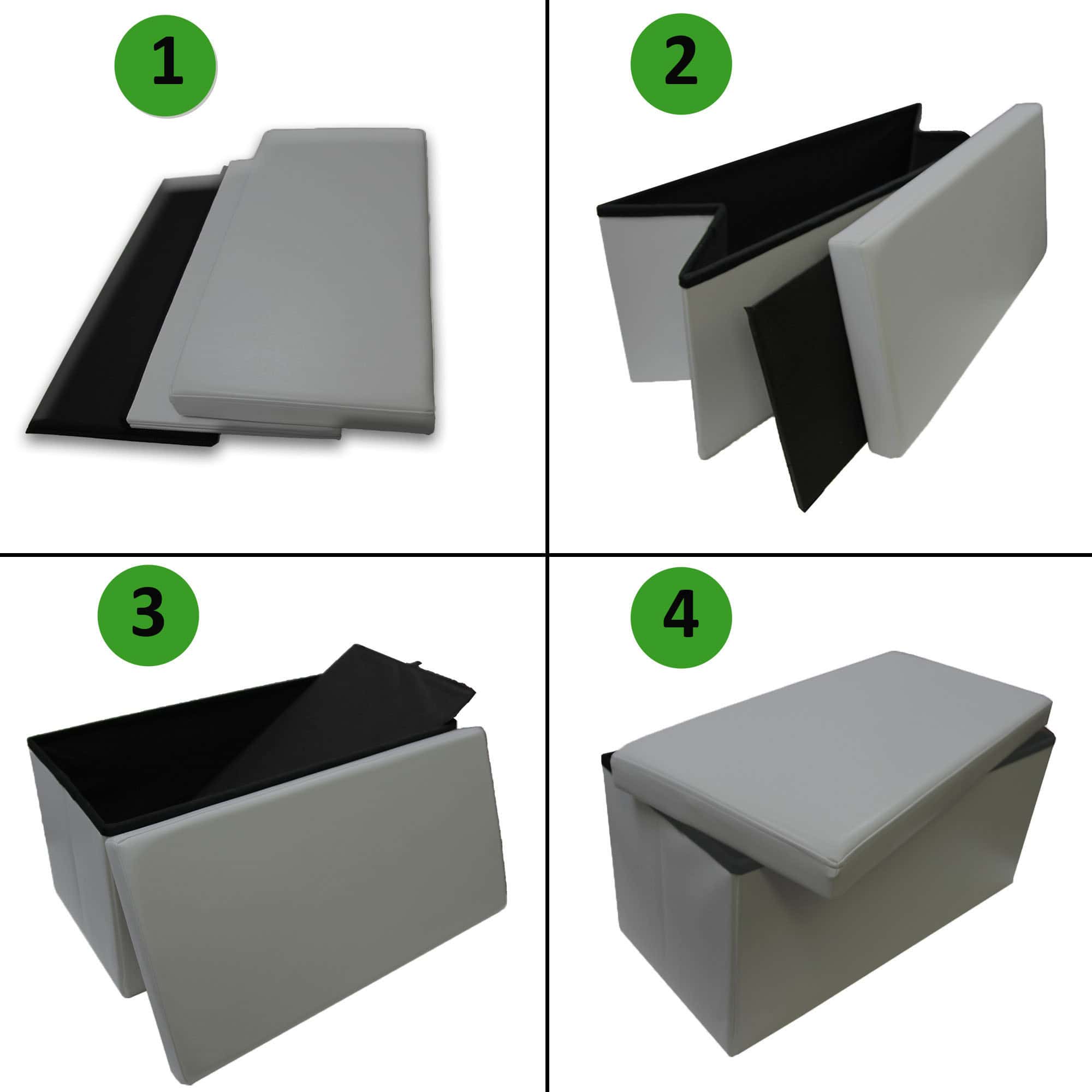 1

2

3

4