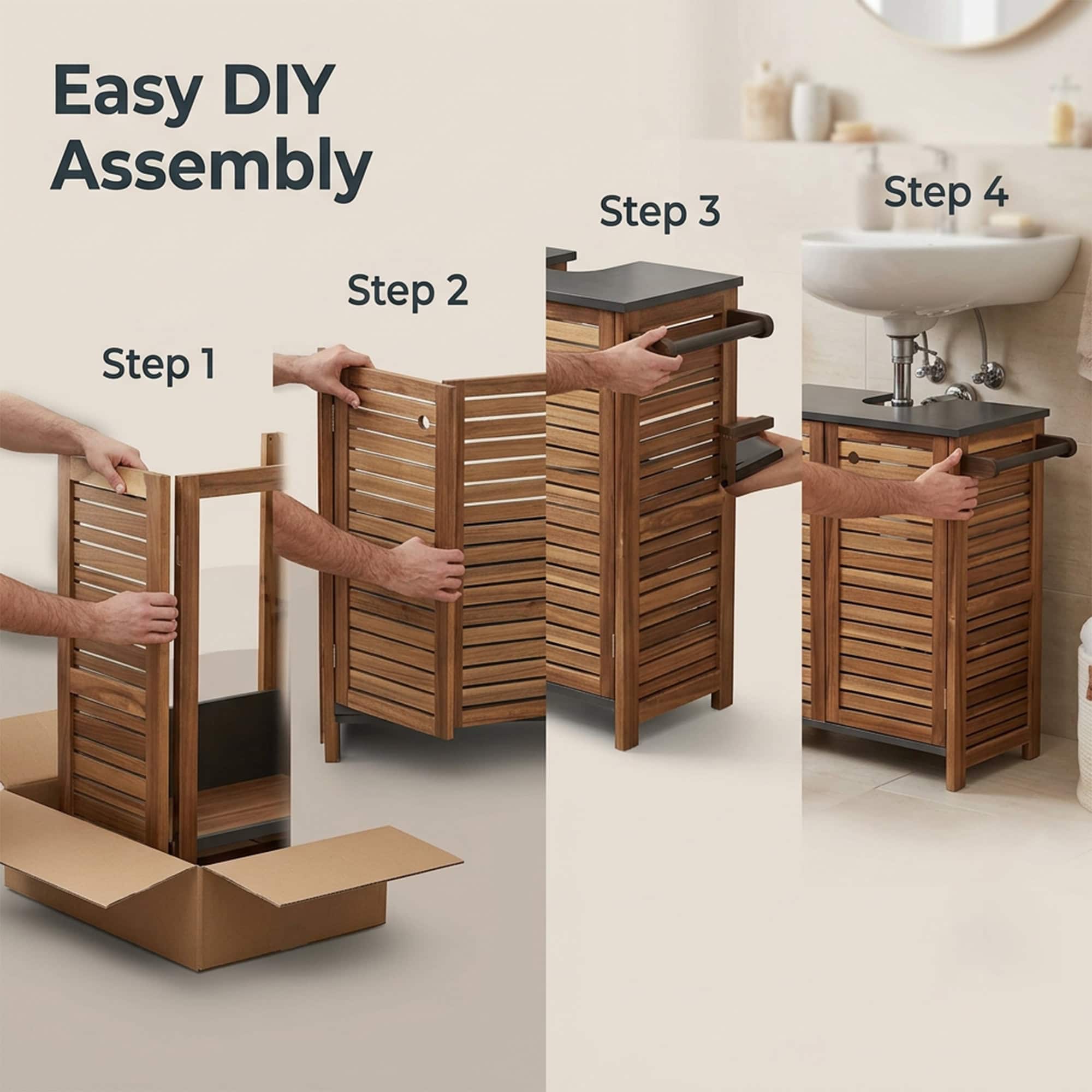 Easy DIY Assembly

Step 1

Step 2

Step 3

Step 4