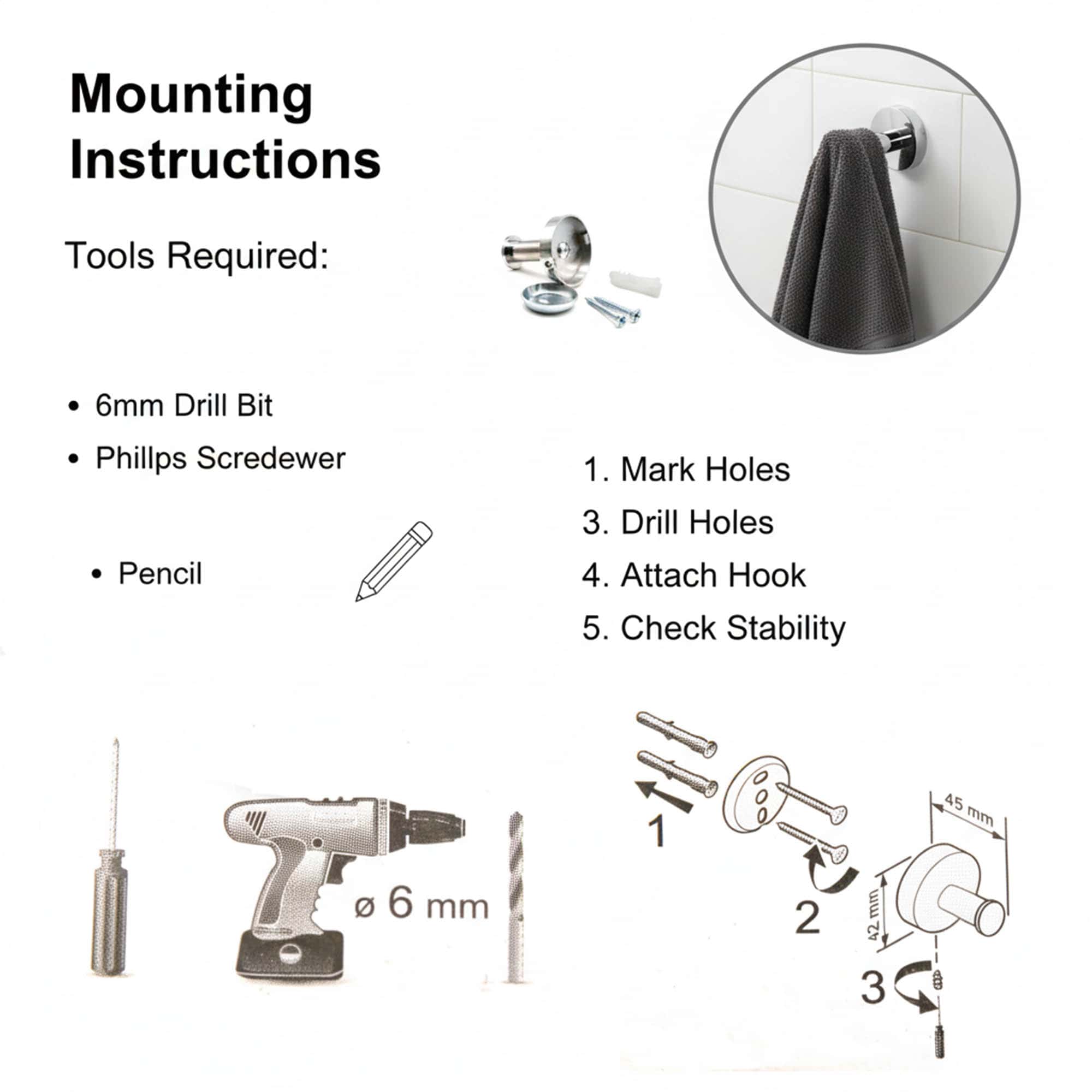 Mounting Instructions

Tools Required:

• 6mm Drill Bit
• Phillps Scredewer
• Pencil

1. Mark Holes
3. Drill Holes
4. Attach Hook
5. Check Stability

ø 6 mm

1
2
3
45 mm
42 mm