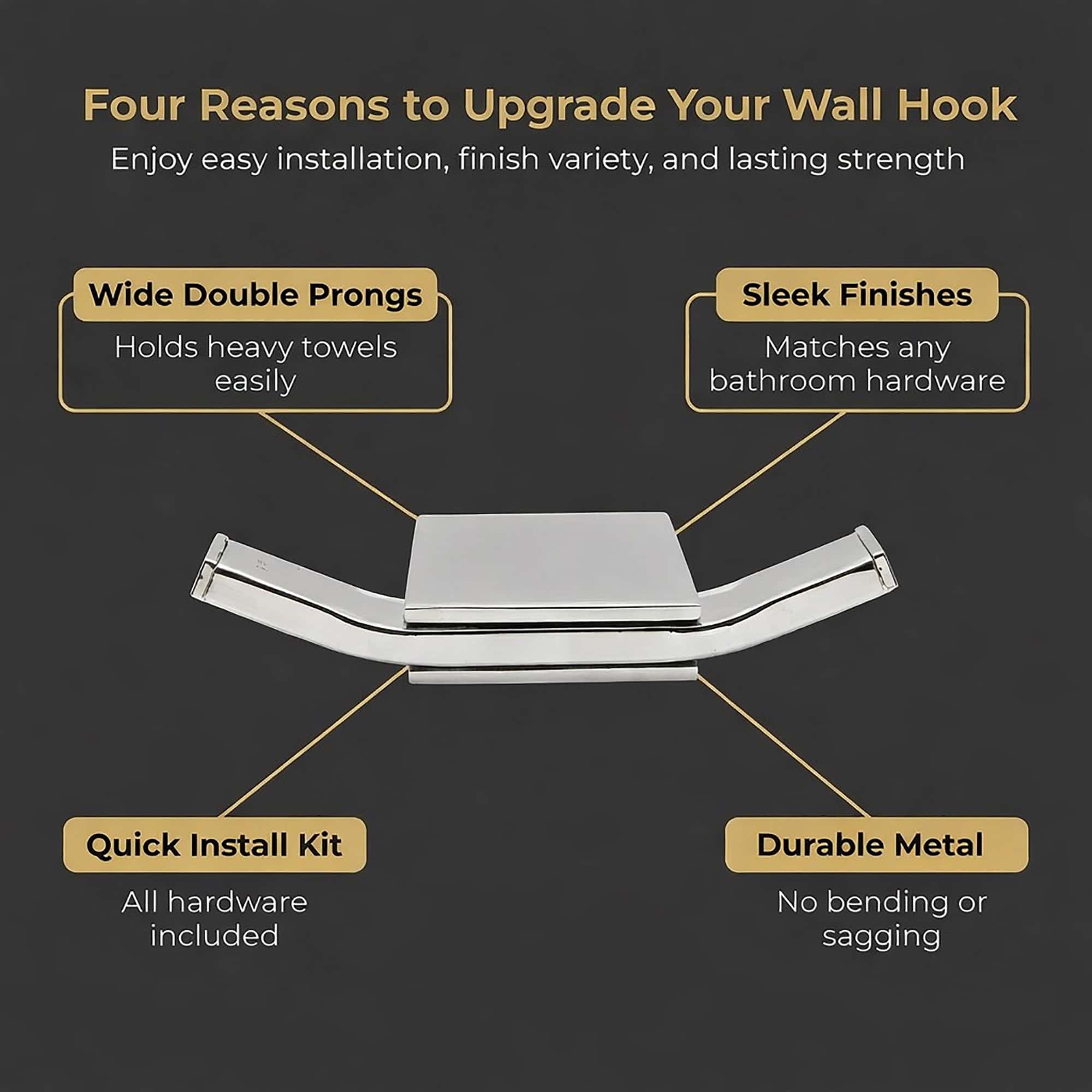 Four Reasons to Upgrade Your Wall Hook

Enjoy easy installation, finish variety, and lasting strength

Wide Double Prongs

Holds heavy towels easily

Sleek Finishes

Matches any bathroom hardware

Quick Install Kit

All hardware included

Durable Metal

No bending or sagging