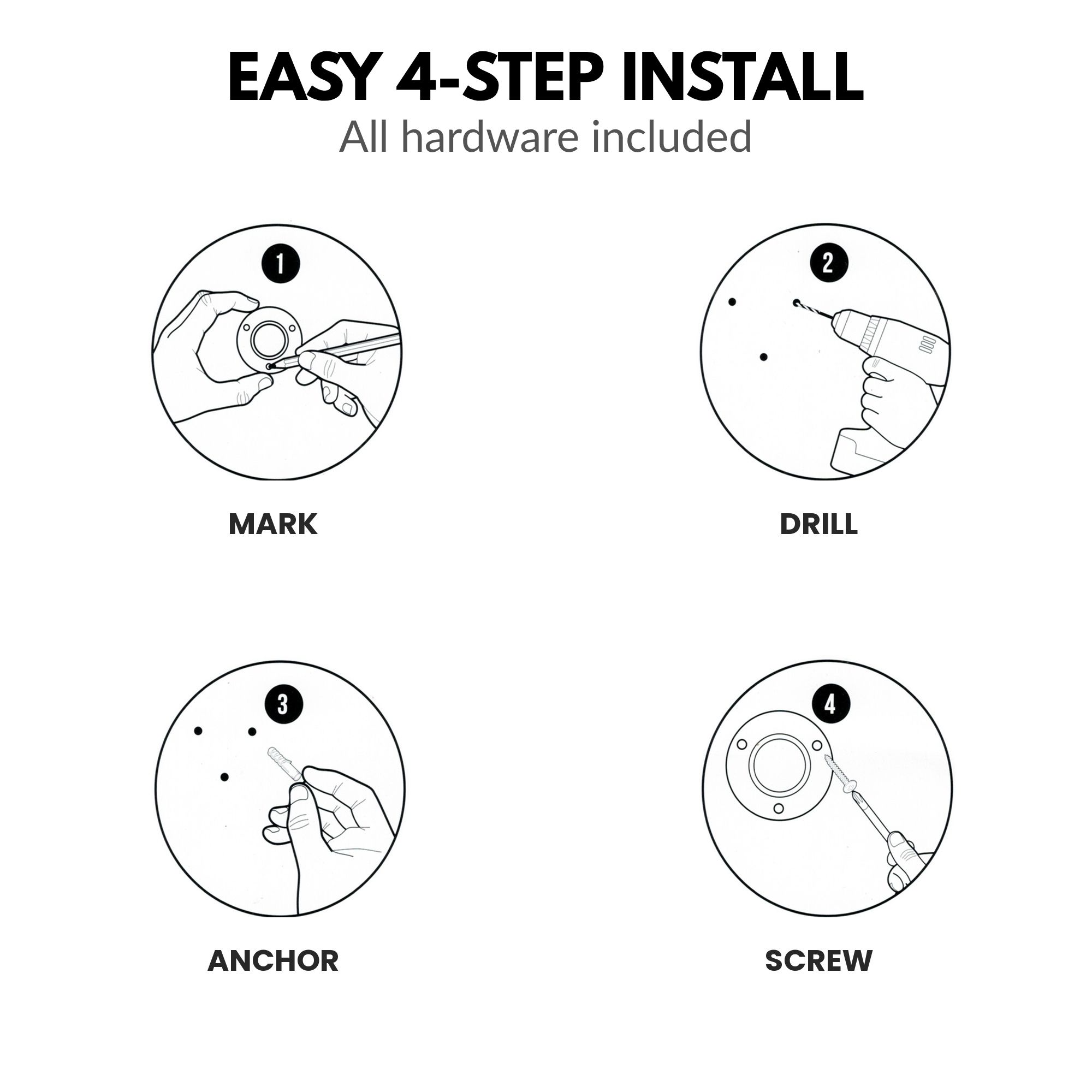 EASY 4-STEP INSTALL
All hardware included

1

MARK

2

DRILL

3

ANCHOR

4

SCREW