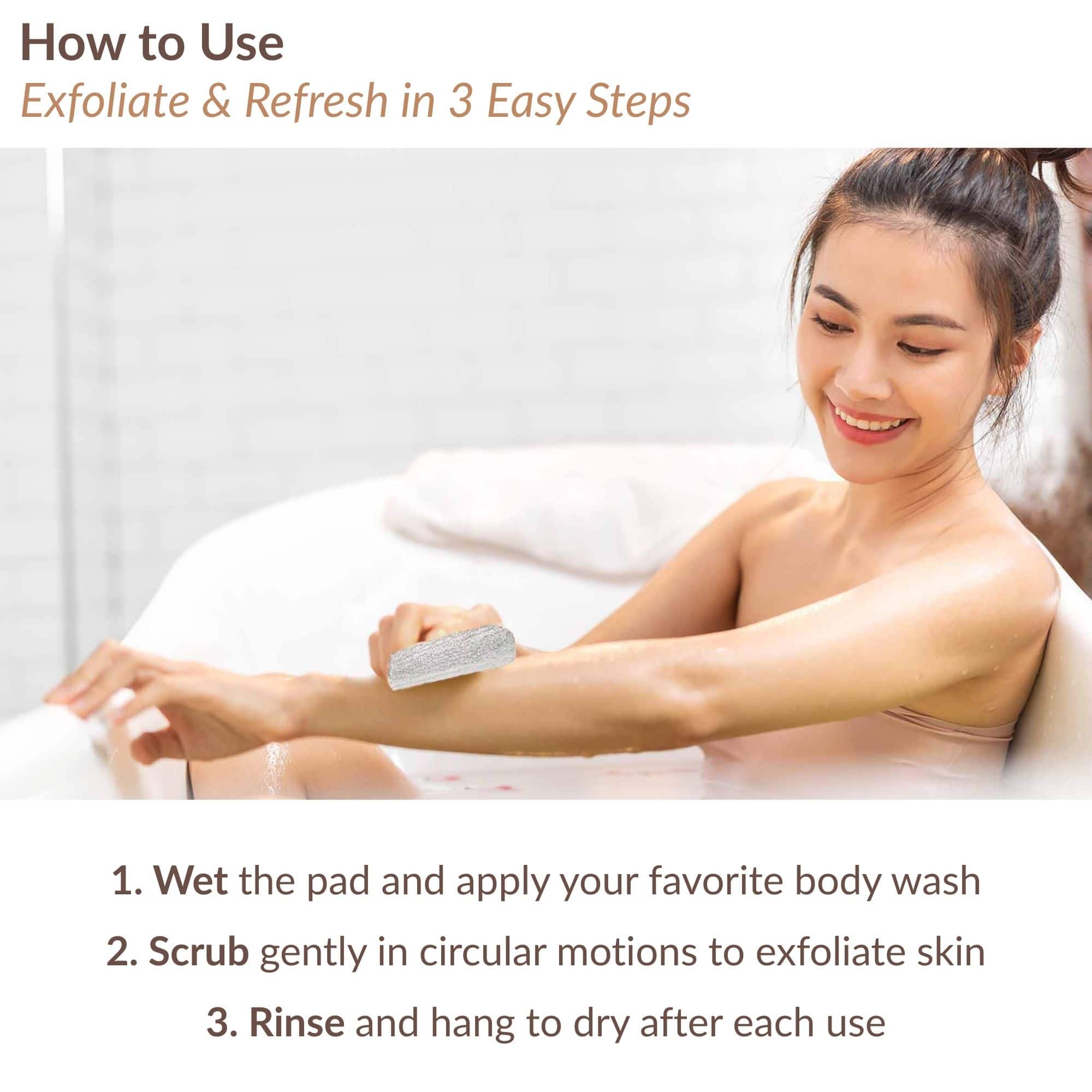 How to Use
Exfoliate & Refresh in 3 Easy Steps

1. Wet the pad and apply your favorite body wash

2. Scrub gently in circular motions to exfoliate skin

3. Rinse and hang to dry after each use