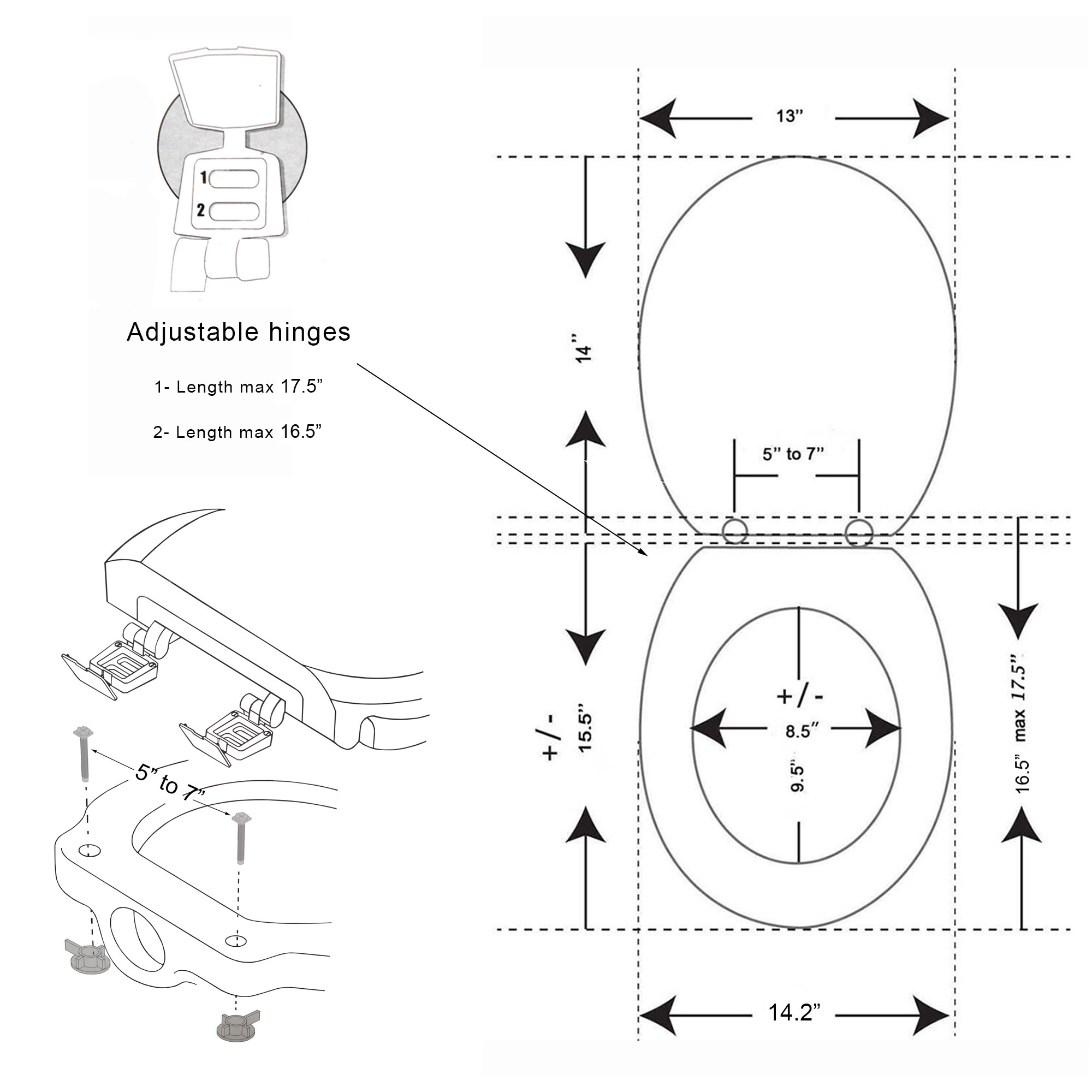 1
2

Adjustable hinges

1- Length max 17.5”

2- Length max 16.5”

5” to 7”

13”

14”

5” to 7”

+ / -
15.5”

+ / -
8.5”

9.5”

16.5” max 17.5”

14.2”