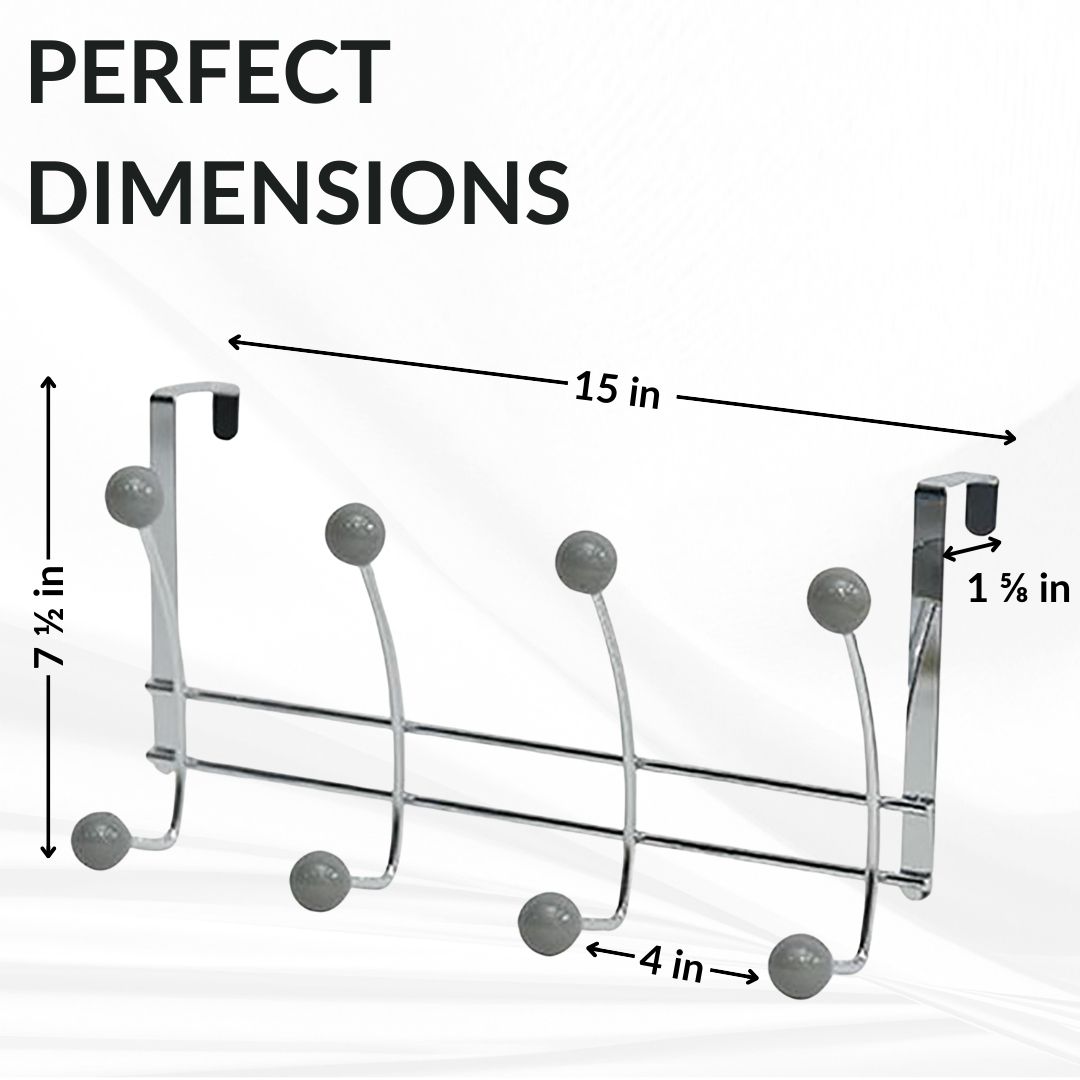 PERFECT DIMENSIONS

15 in

7 ½ in

1 ⅝ in

4 in