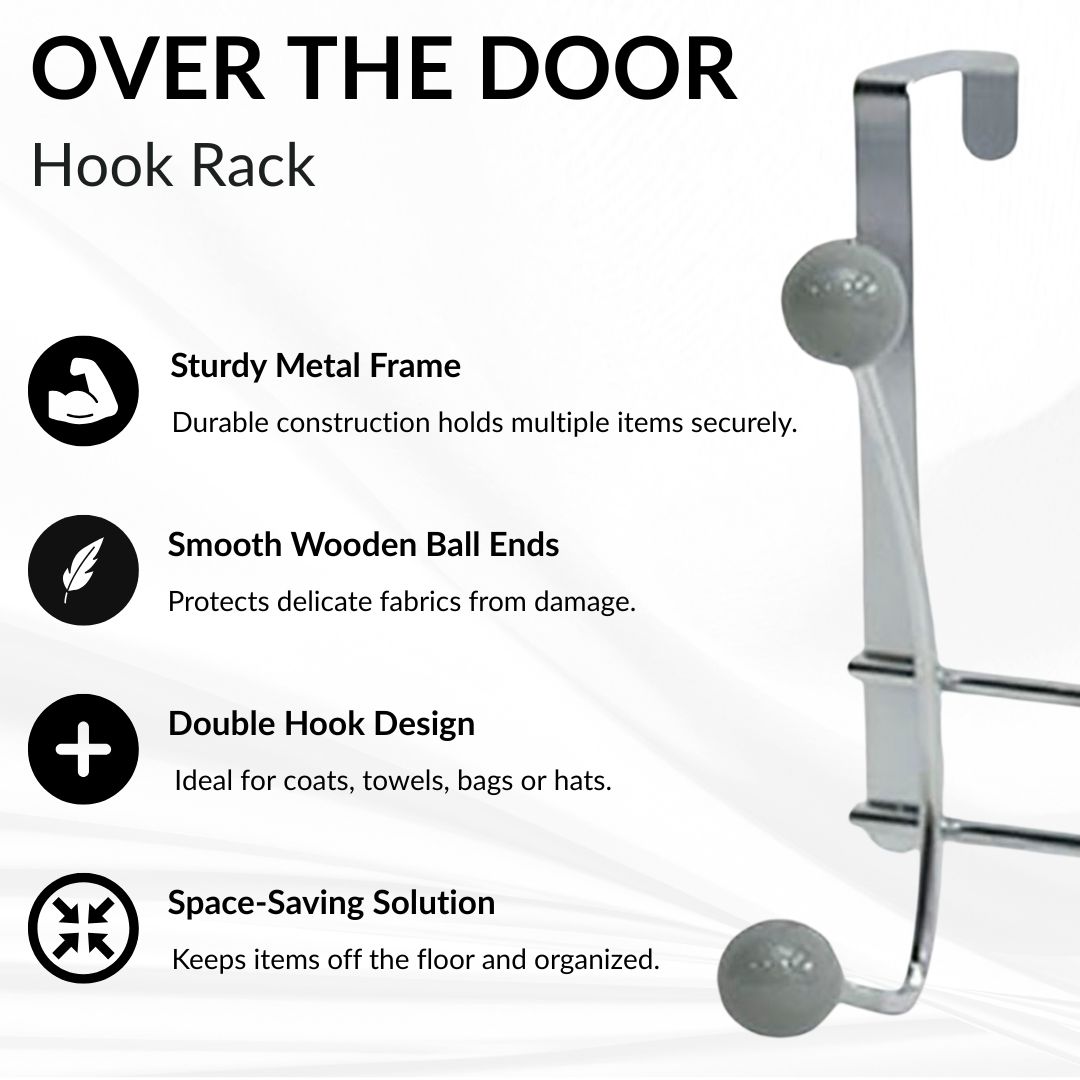 OVER THE DOOR
Hook Rack

Sturdy Metal Frame
Durable construction holds multiple items securely.

Smooth Wooden Ball Ends
Protects delicate fabrics from damage.

Double Hook Design
Ideal for coats, towels, bags or hats.

Space-Saving Solution
Keeps items off the floor and organized.