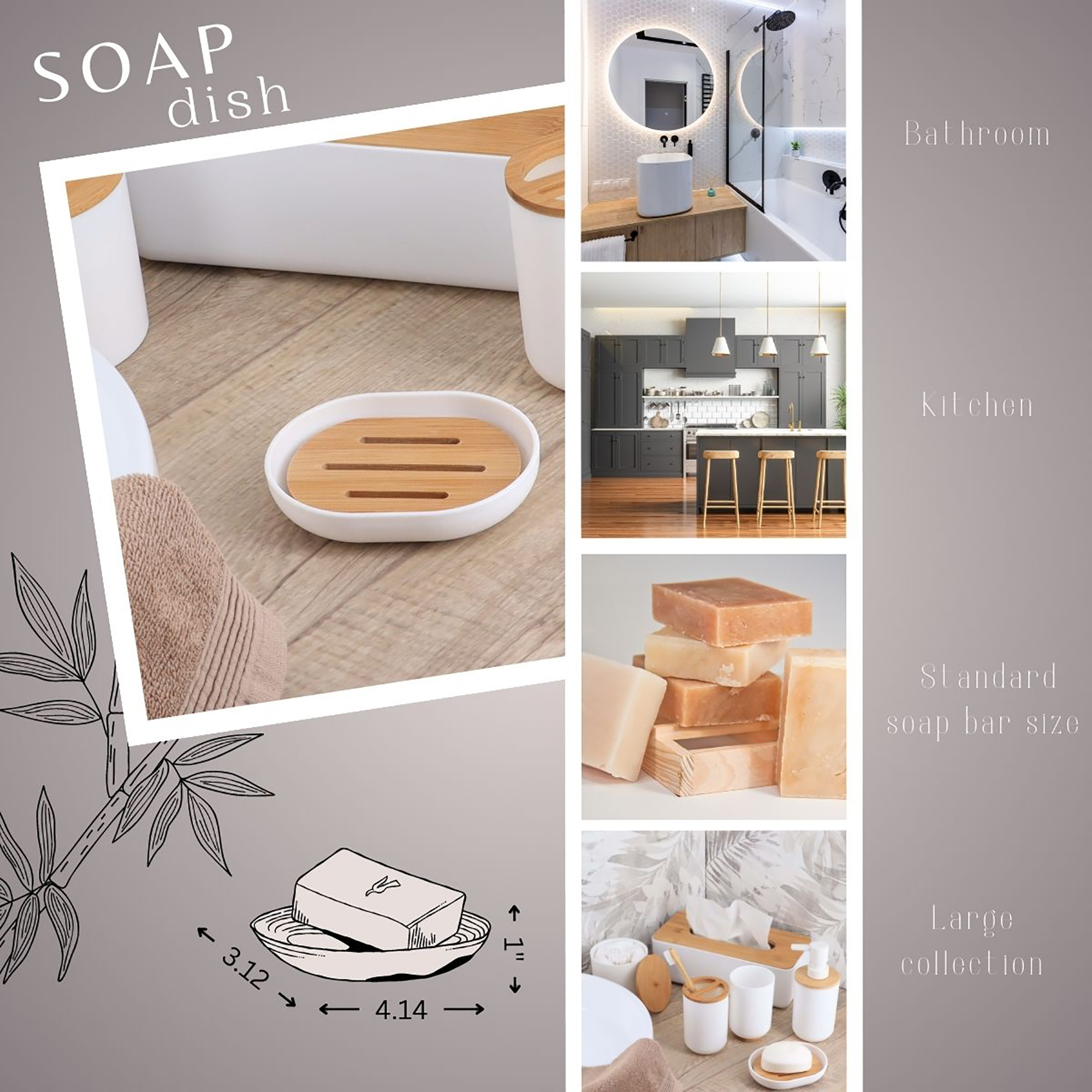 SOAP dish

3.12

4.14

1"

Bathroom

Kitchen

Standard soap bar size

Large collection